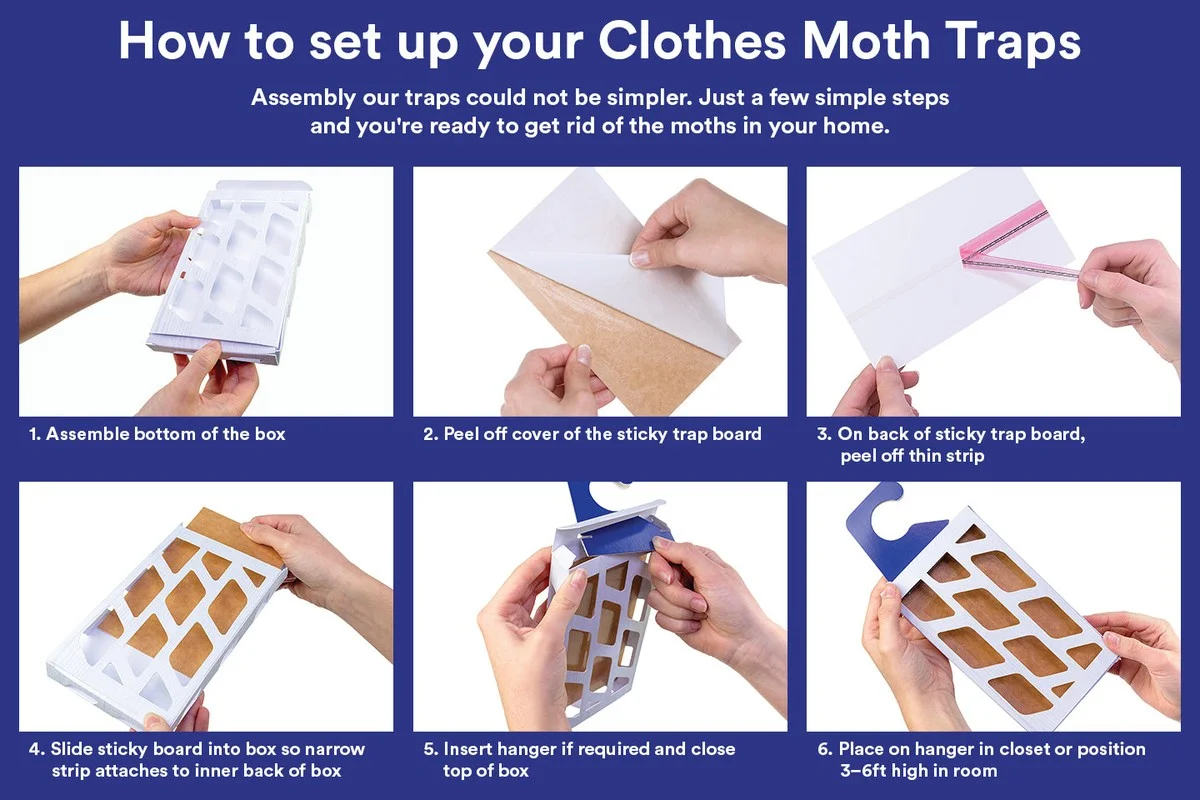 How to set up your Clothes Moth Traps

Assembly our traps could not be simpler. Just a few simple steps and you're ready to get rid of the moths in your home.

1. Assemble bottom of the box

2. Peel off cover of the sticky trap board

3. On back of sticky trap board, peel off thin strip

4. Slide sticky board into box so narrow strip attaches to inner back of box

5. Insert hanger if required and close top of box

6. Place on hanger in closet or position 3–6ft high in room