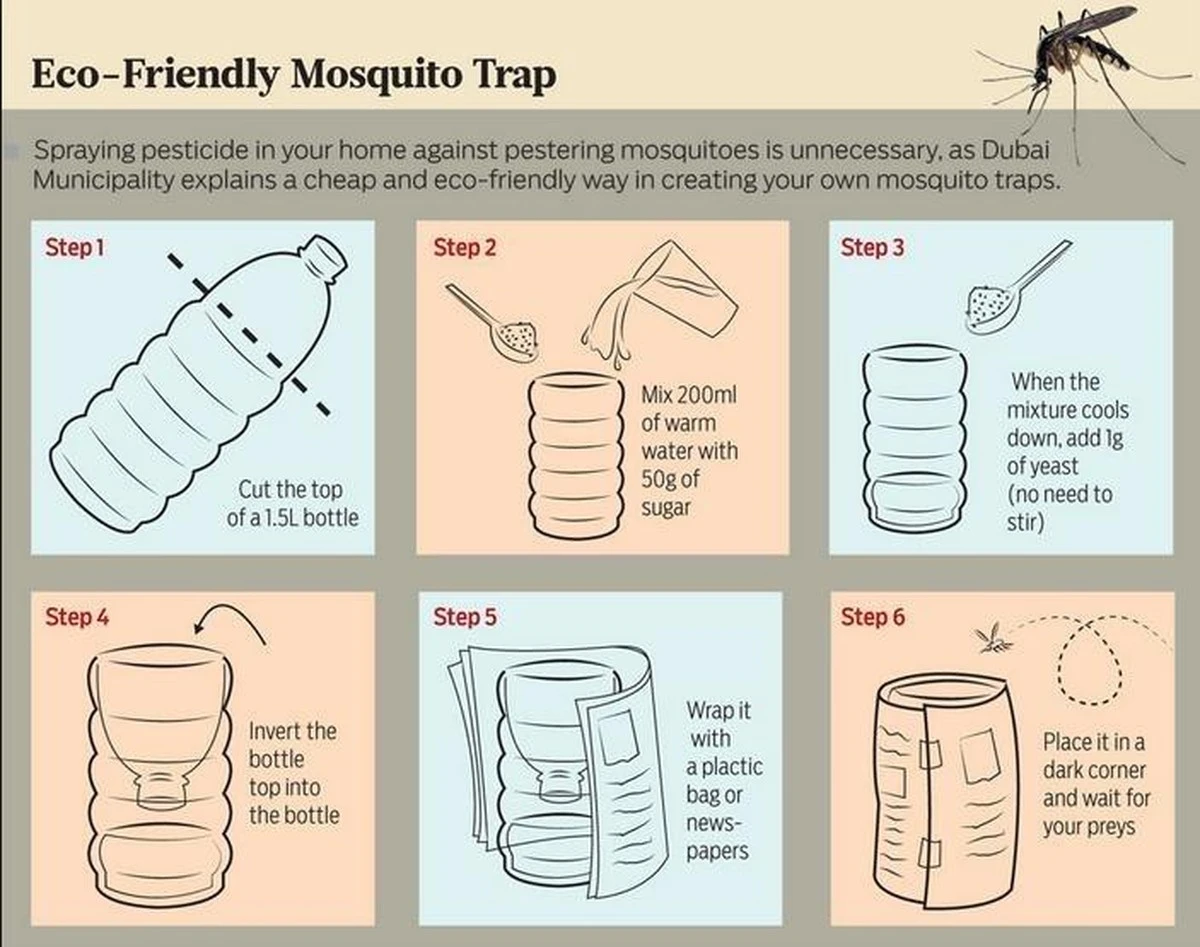 Eco-Friendly Mosquito Trap

Spraying pesticide in your home against pestering mosquitoes is unnecessary, as Dubai Municipality explains a cheap and eco-friendly way in creating your own mosquito traps.

Step 1

Cut the top of a 1.5L bottle

Step 2

Mix 200ml of warm water with 50g of sugar

Step 3

When the mixture cools down, add 1g of yeast (no need to stir)

Step 4

Invert the bottle top into the bottle

Step 5

Wrap it with a plactic bag or newspapers

Step 6

Place it in a dark corner and wait for your preys