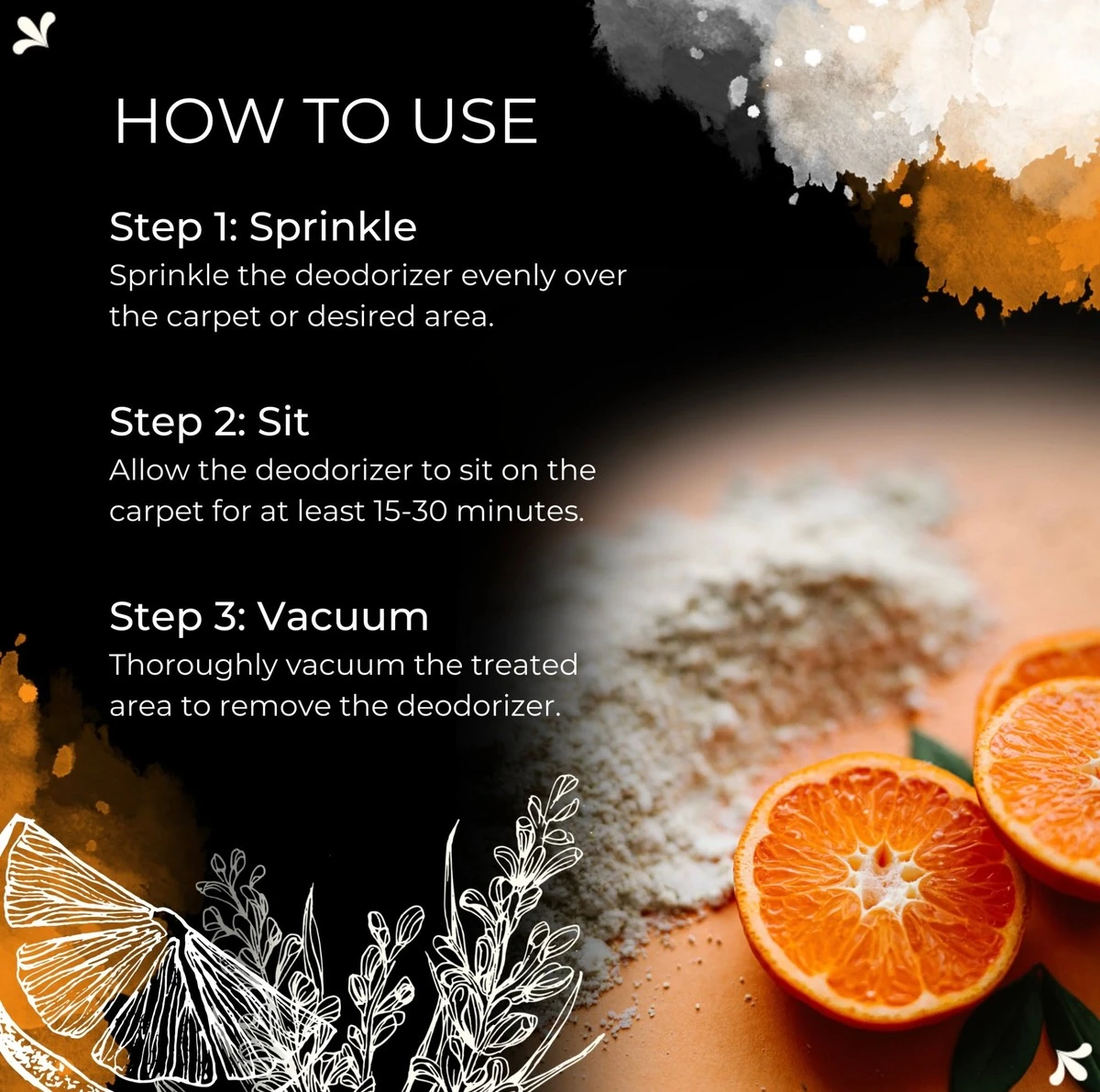 HOW TO USE

Step 1: Sprinkle
Sprinkle the deodorizer evenly over the carpet or desired area.

Step 2: Sit
Allow the deodorizer to sit on the carpet for at least 15-30 minutes.

Step 3: Vacuum
Thoroughly vacuum the treated area to remove the deodorizer.