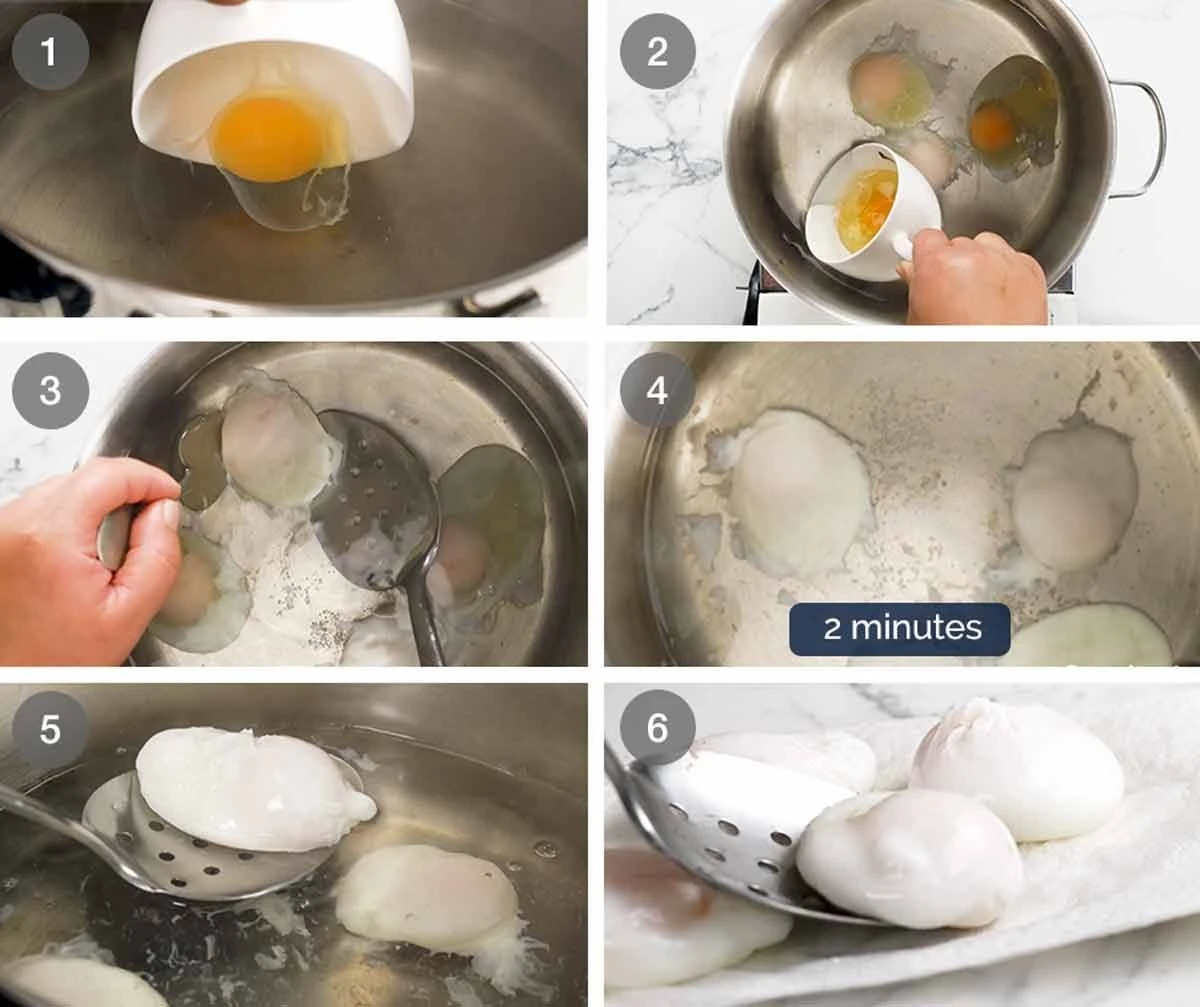 1

2

3

4

2 minutes

5

6